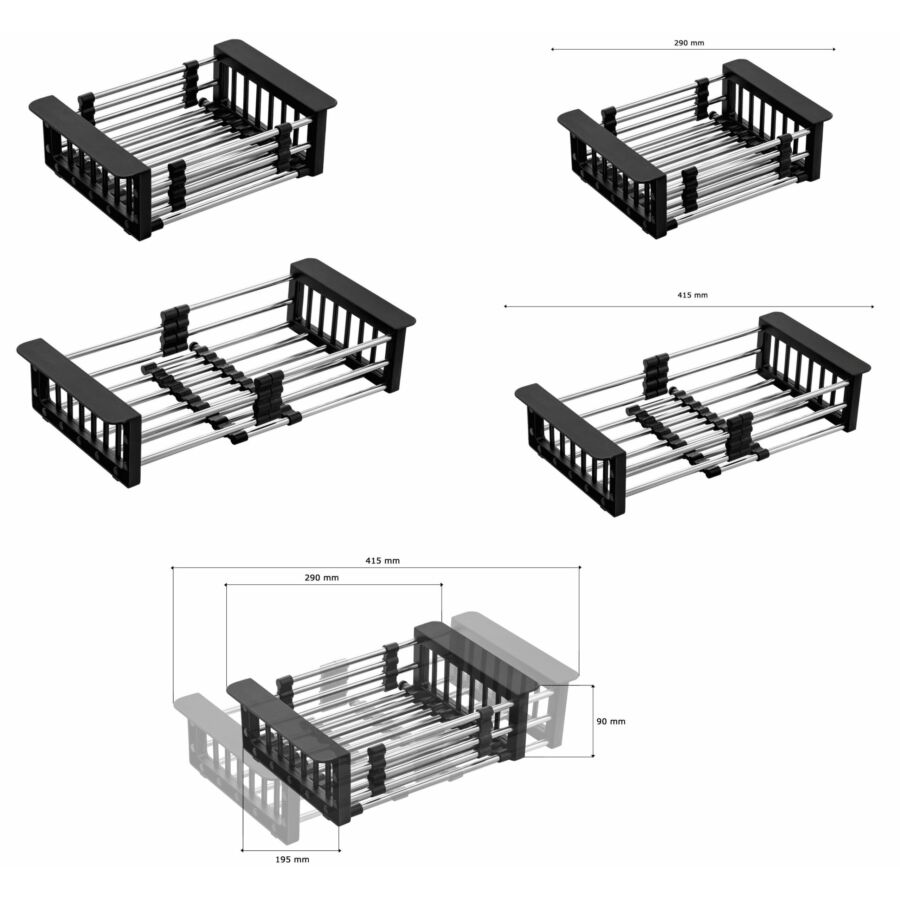 290 mm

415 mm

415 mm

290 mm

90 mm

195 mm