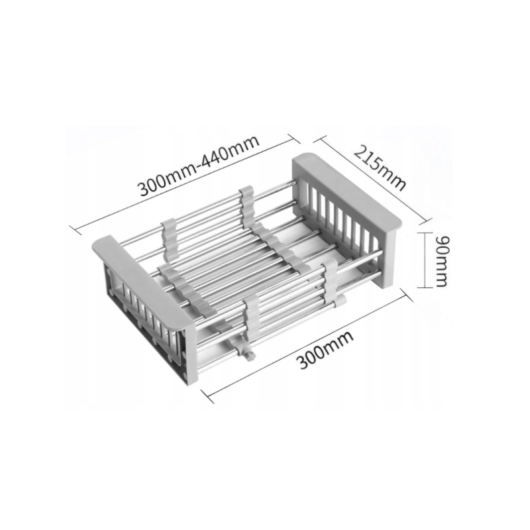 300mm-440mm

215mm

90mm

300mm